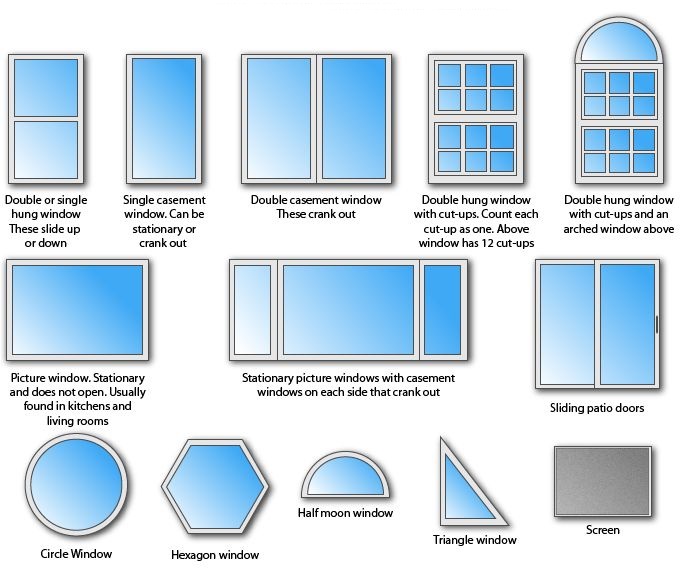 Double or single hung window These slide up or down

Single casement window. Can be stationary or crank out

Double casement window These crank out

Double hung window with cut-ups. Count each cut-up as one. Above window has 12 cut-ups

Double hung window with cut-ups and an arched window above

Picture window. Stationary and does not open. Usually found in kitchens and living rooms

Stationary picture windows with casement windows on each side that crank out

Sliding patio doors

Circle Window

Hexagon window

Half moon window

Triangle window

Screen